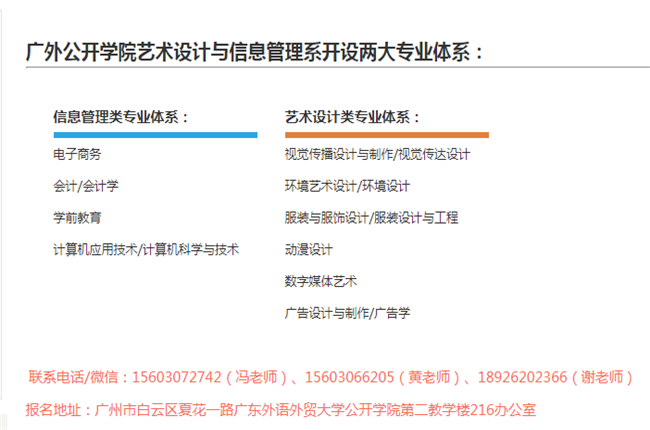 广外公开学院艺术设计与信息管理系开设两大专业体系：

信息管理类专业体系：

电子商务

会计/会计学

学前教育

计算机应用技术/计算机科学与技术

艺术设计类专业体系：

视觉传播设计与制作/视觉传达设计

环境艺术设计/环境设计

服装与服饰设计/服装设计与工程

动漫设计

数字媒体艺术

广告设计与制作/广告学

联系电话/微信：15603072742（冯老师）、15603066205（黄老师）、18926202366（谢老师）

报名地址：广州市白云区夏花一路广东外语外贸大学公开学院第二教学楼216办公室